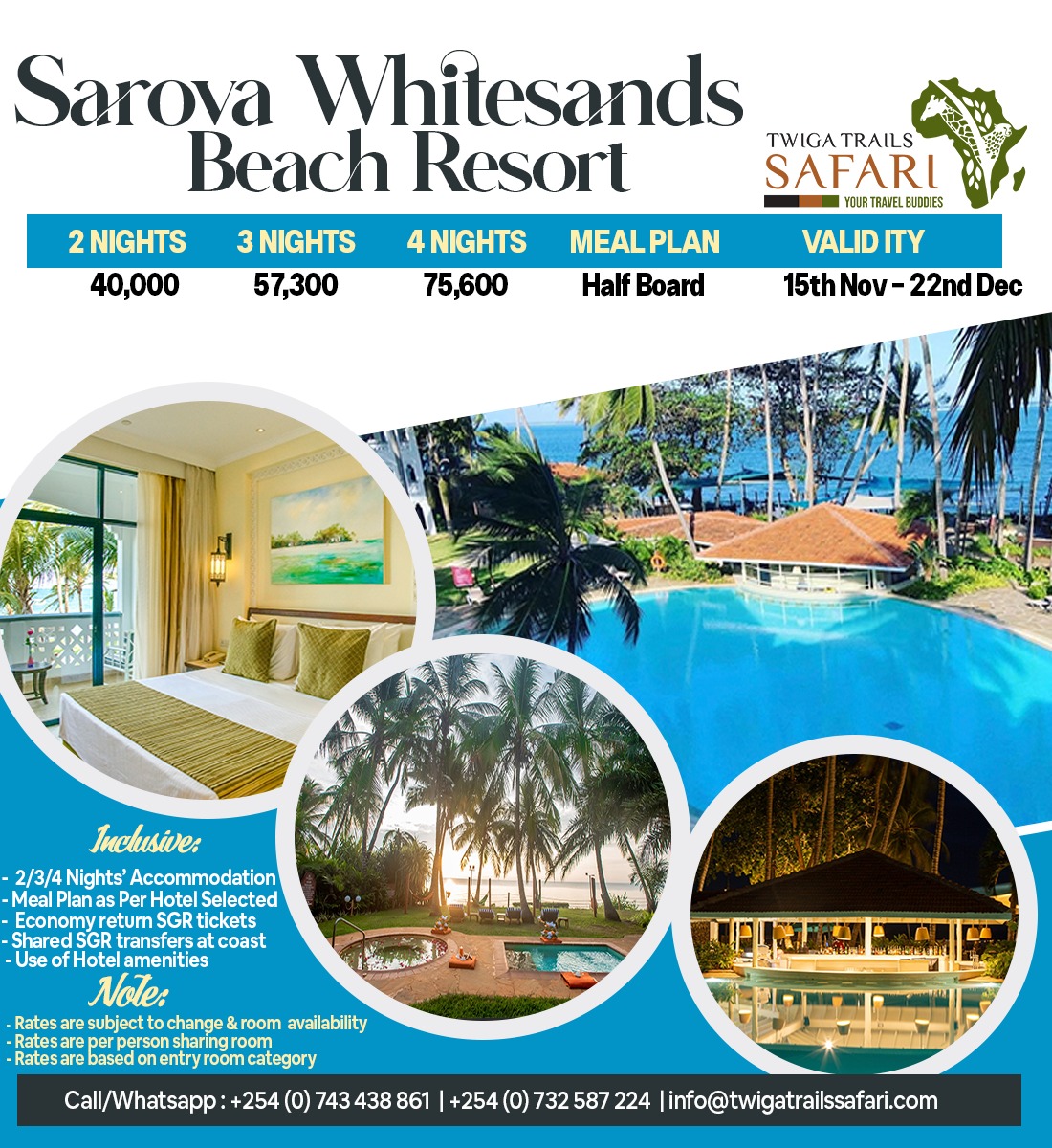 Sarova Whitesands Beach Resort

TWIGA TRAILS SAFARI YOUR TRAVEL BUDDIES

| 2 NIGHTS | 3 NIGHTS | 4 NIGHTS | MEAL PLAN | VALID ITY |
|---|---|---|---|---|
| 40,000 | 57,300 | 75,600 | Half Board | 15th Nov - 22nd Dec |

Inclusive:
- 2/3/4 Nights' Accommodation
- Meal Plan as Per Hotel Selected
- Economy return SGR tickets
- Shared SGR transfers at coast
- Use of Hotel amenities

Note:
- Rates are subject to change & room availability
- Rates are per person sharing room
- Rates are based on entry room category

Call/Whatsapp : +254 (0) 743 438 861 | +254 (0) 732 587 224 | info@twigatrailssafari.com